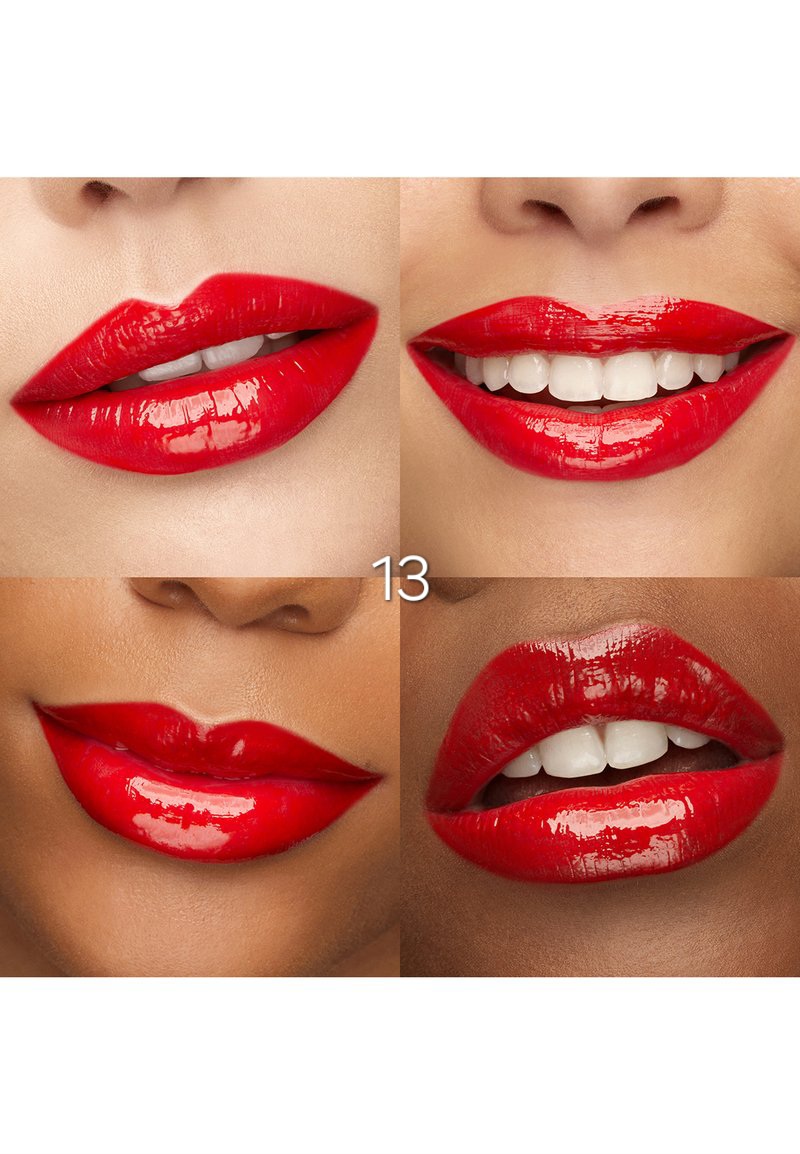 13