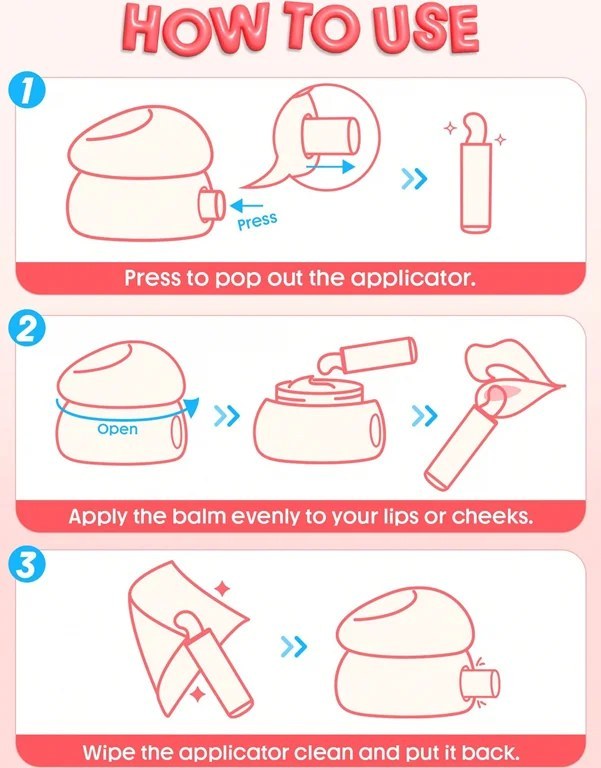 HOW TO USE

1

Press

Press to pop out the applicator.

2

Open

Apply the balm evenly to your lips or cheeks.

3

Wipe the applicator clean and put it back.